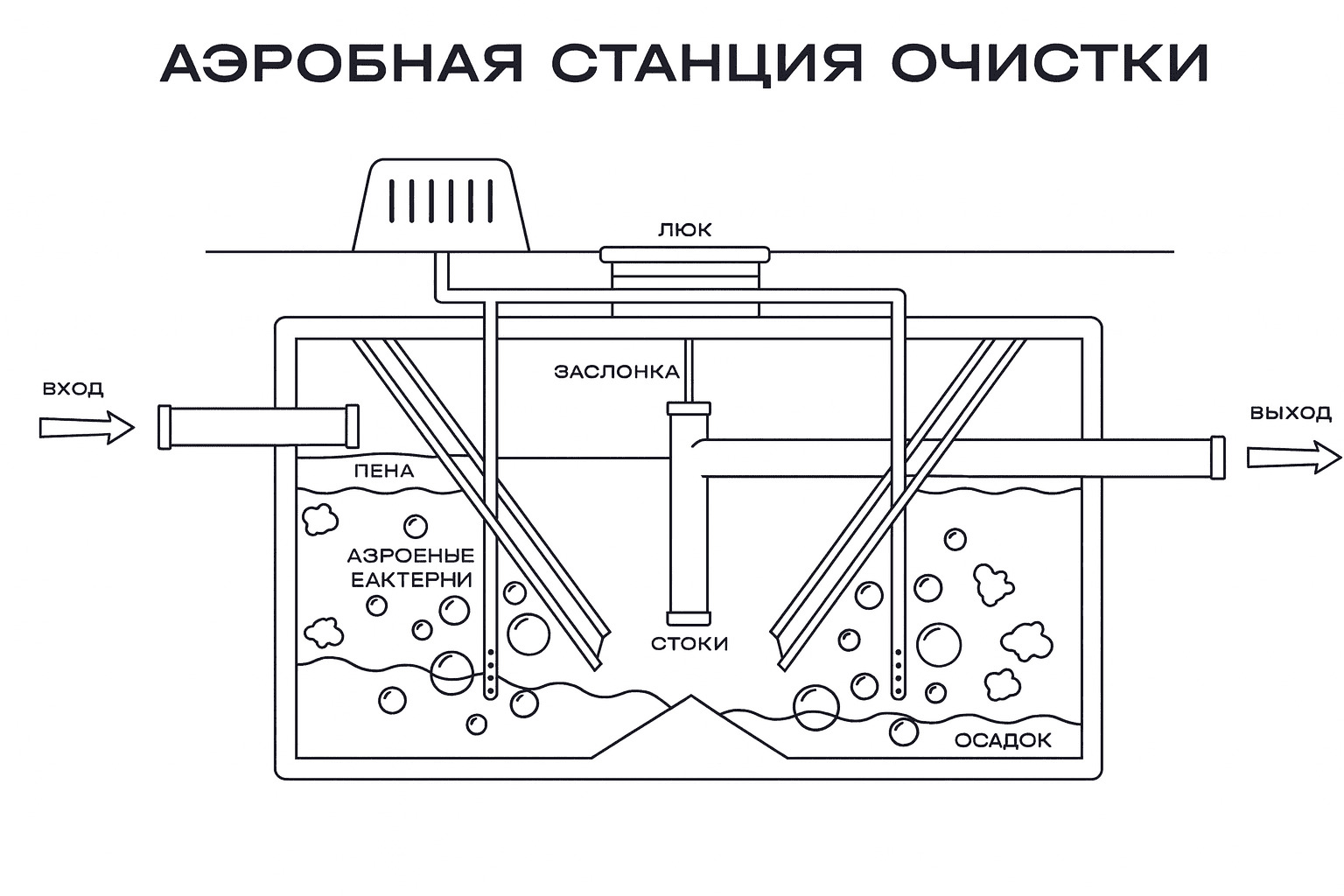 АЭРОБНАЯ СТАНЦИЯ ОЧИСТКИ

ЛЮК

ВХОД

ЗАСЛОНКА

ВЫХОД

ПЕНА

АЗРОЕНЫЕ ЕАКТЕРНИ

СТОКИ

ОСАДОК